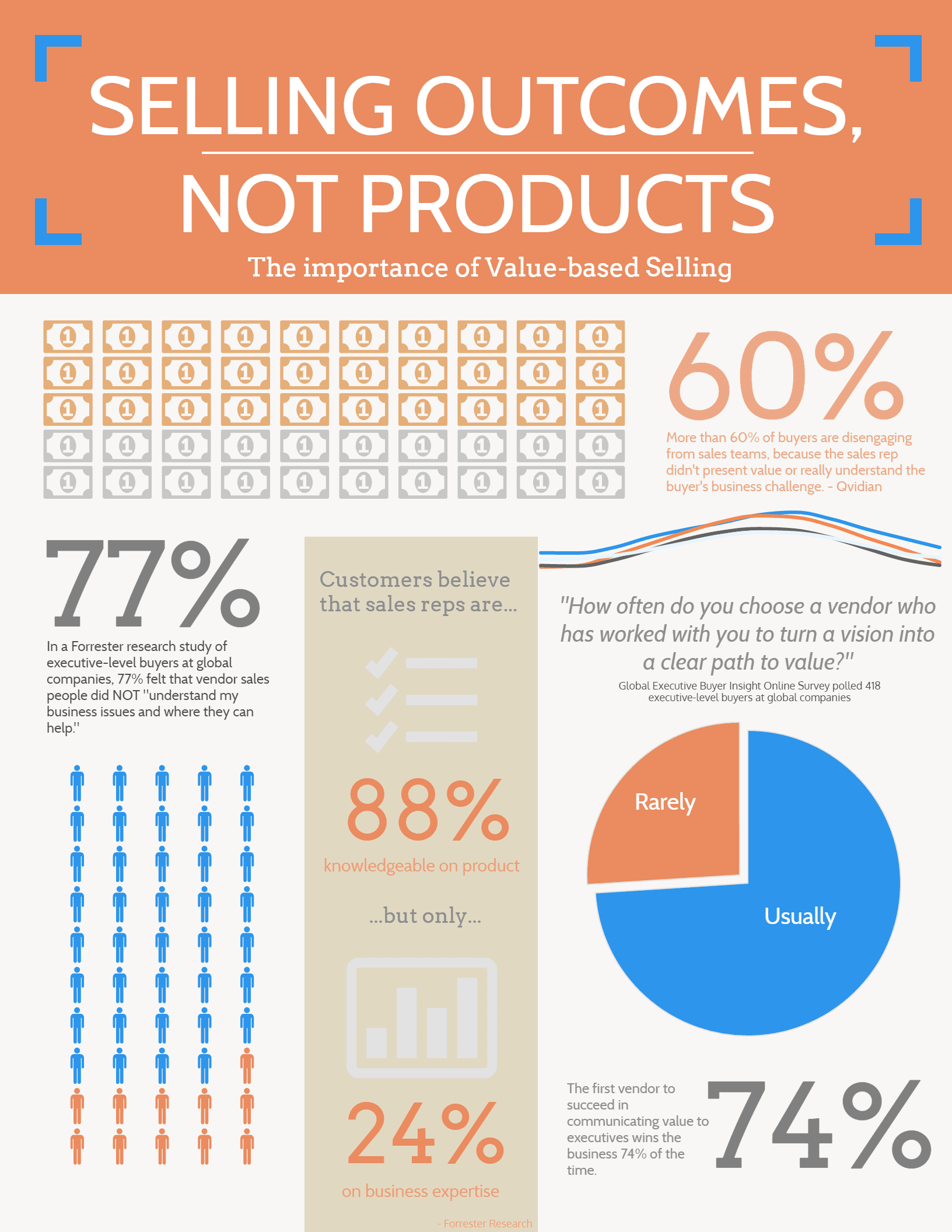 SELLING OUTCOMES,

NOT PRODUCTS

The importance of Value-based Selling

60%

More than 60% of buyers are disengaging from sales teams, because the sales rep didn't present value or really understand the buyer's business challenge. - Qvidian

77%

In a Forrester research study of executive-level buyers at global companies, 77% felt that vendor sales people did NOT "understand my business issues and where they can help."

Customers believe that sales reps are...

88%

knowledgeable on product

...but only...

24%

on business expertise

- Forrester Research

"How often do you choose a vendor who has worked with you to turn a vision into a clear path to value?"

Global Executive Buyer Insight Online Survey polled 418 executive-level buyers at global companies

Rarely

Usually

The first vendor to succeed in communicating value to executives wins the business 74% of the time.

74%